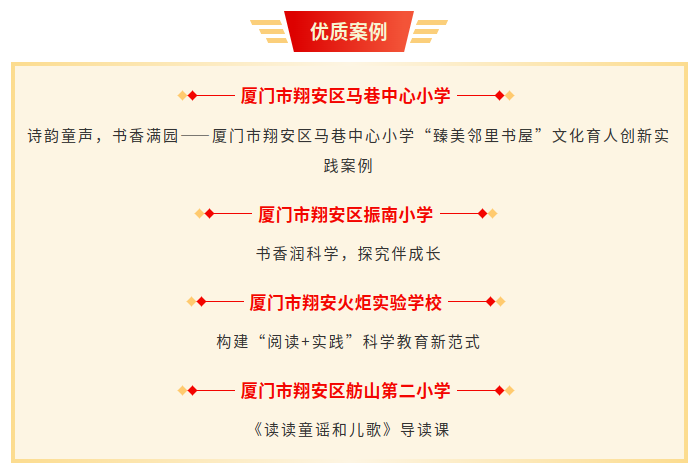 优质案例

厦门市翔安区马巷中心小学

诗韵童声，书香满园——厦门市翔安区马巷中心小学“臻美邻里书屋”文化育人创新实践案例

厦门市翔安区振南小学

书香润科学，探究伴成长

厦门市翔安火炬实验学校

构建“阅读+实践”科学教育新范式

厦门市翔安区舫山第二小学

《读读童谣和儿歌》导读课